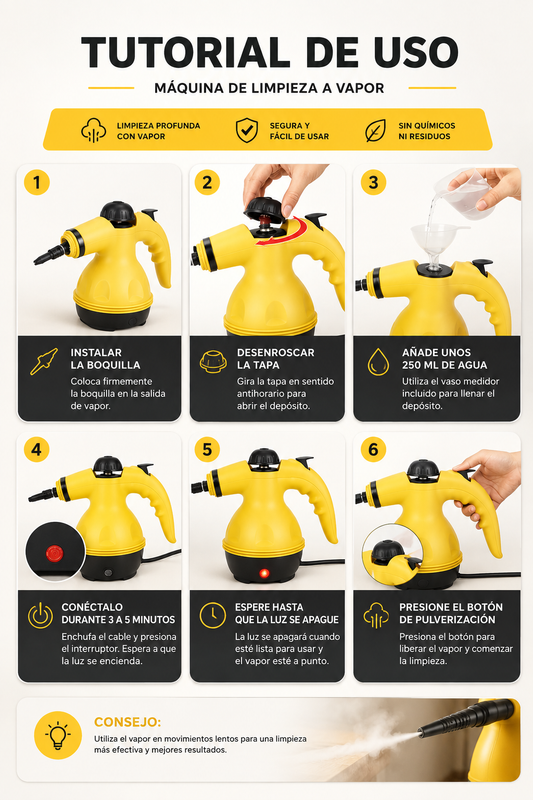 TUTORIAL DE USO

MÁQUINA DE LIMPIEZA A VAPOR

LIMPIEZA PROFUNDA CON VAPOR

SEGURA Y FÁCIL DE USAR

SIN QUÍMICOS NI RESIDUOS

1

INSTALAR LA BOQUILLA

Coloca firmemente la boquilla en la salida de vapor.

2

DESENROSCAR LA TAPA

Gira la tapa en sentido antihorario para abrir el depósito.

3

AÑADE UNOS 250 ML DE AGUA

Utiliza el vaso medidor incluido para llenar el depósito.

4

CONÉCTALO DURANTE 3 A 5 MINUTOS

Enchufa el cable y presiona el interruptor. Espera a que la luz se encienda.

5

ESPERE HASTA QUE LA LUZ SE APAGUE

La luz se apagará cuando esté lista para usar y el vapor esté a punto.

6

PRESIONE EL BOTÓN DE PULVERIZACIÓN

Presiona el botón para liberar el vapor y comenzar la limpieza.

CONSEJO:

Utiliza el vapor en movimientos lentos para una limpieza más efectiva y mejores resultados.